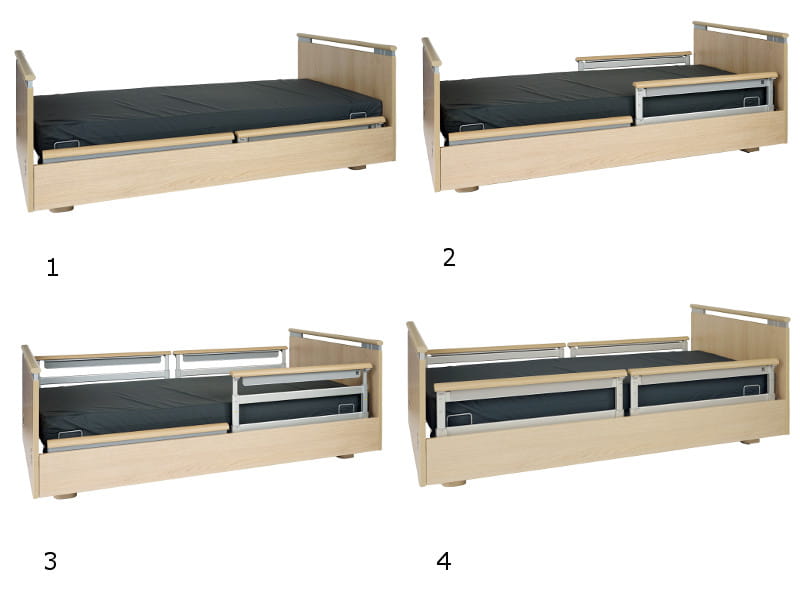 1

2

3

4